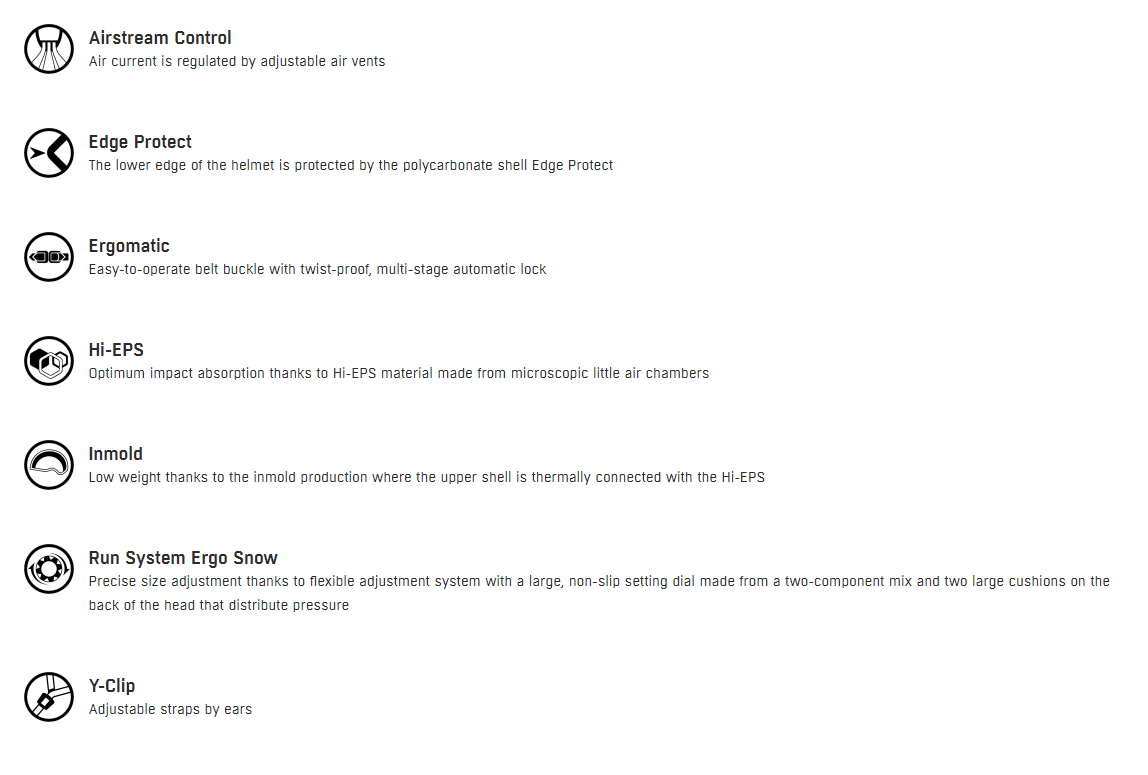 Airstream Control
Air current is regulated by adjustable air vents

Edge Protect
The lower edge of the helmet is protected by the polycarbonate shell Edge Protect

Ergomatic
Easy-to-operate belt buckle with twist-proof, multi-stage automatic lock

Hi-EPS
Optimum impact absorption thanks to Hi-EPS material made from microscopic little air chambers

Inmold
Low weight thanks to the inmold production where the upper shell is thermally connected with the Hi-EPS

Run System Ergo Snow
Precise size adjustment thanks to flexible adjustment system with a large, non-slip setting dial made from a two-component mix and two large cushions on the back of the head that distribute pressure

Y-Clip
Adjustable straps by ears